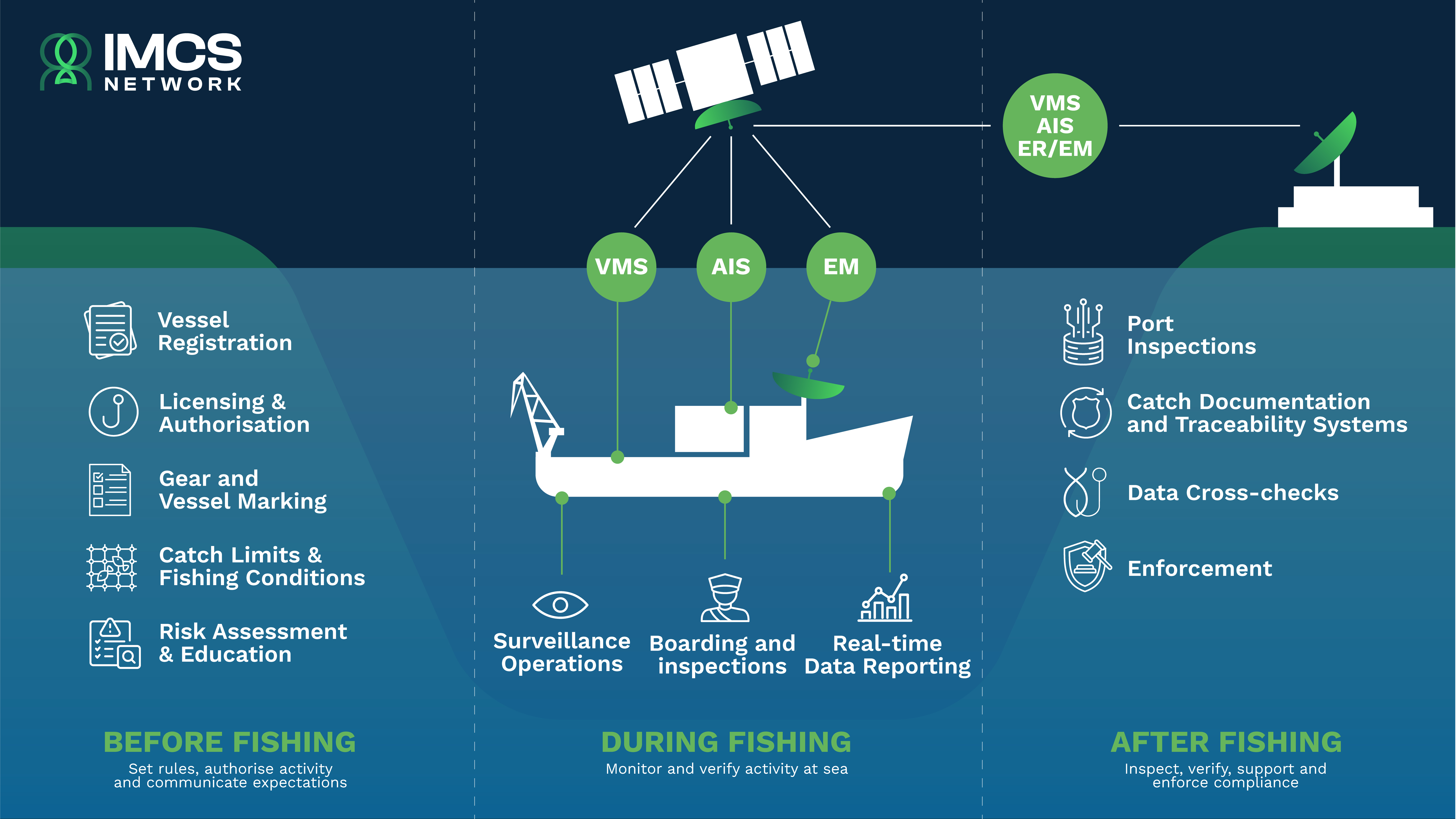 IMCS NETWORK

Vessel Registration

Licensing & Authorisation

Gear and Vessel Marking

Catch Limits & Fishing Conditions

Risk Assessment & Education

BEFORE FISHING

Set rules, authorise activity and communicate expectations

VMS

AIS

EM

Surveillance Operations

Boarding and inspections

Real-time Data Reporting

DURING FISHING

Monitor and verify activity at sea

VMS AIS ER/EM

Port Inspections

Catch Documentation and Traceability Systems

Data Cross-checks

Enforcement

AFTER FISHING

Inspect, verify, support and enforce compliance